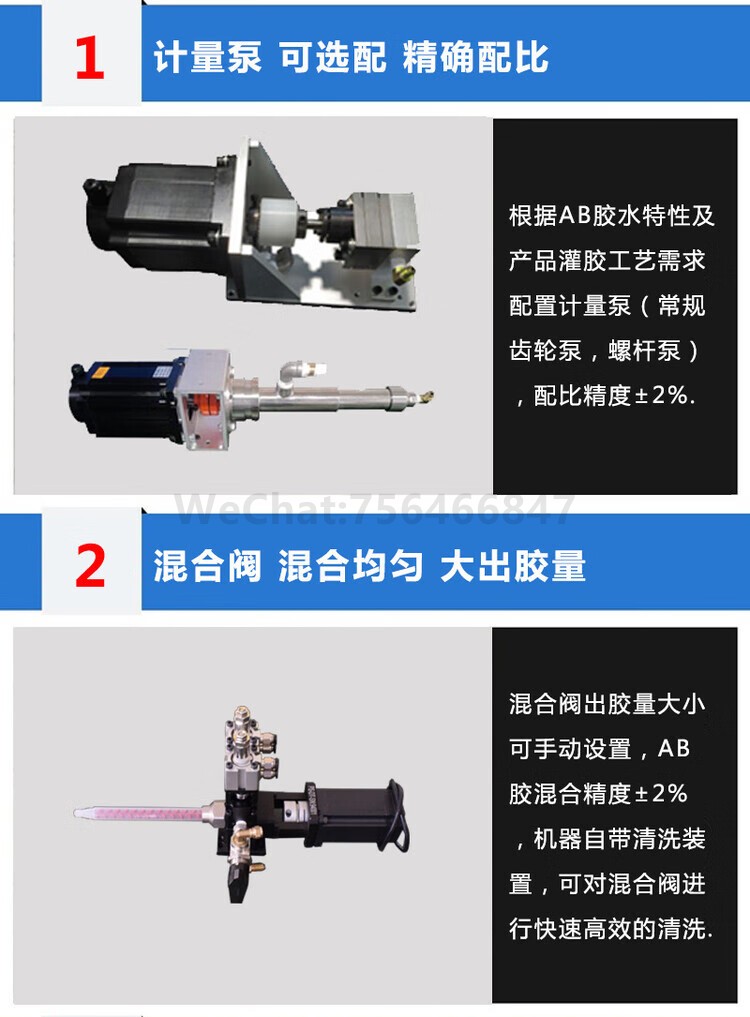 1 计量泵 可选配 精确配比

根据AB胶水特性及产品灌胶工艺需求配置计量泵（常规齿轮泵，螺杆泵），配比精度±2%.

WeChat:756466847

2 混合阀 混合均匀 大出胶量

混合阀出胶量大小可手动设置，AB胶混合精度±2%，机器自带清洗装置，可对混合阀进行快速高效的清洗.