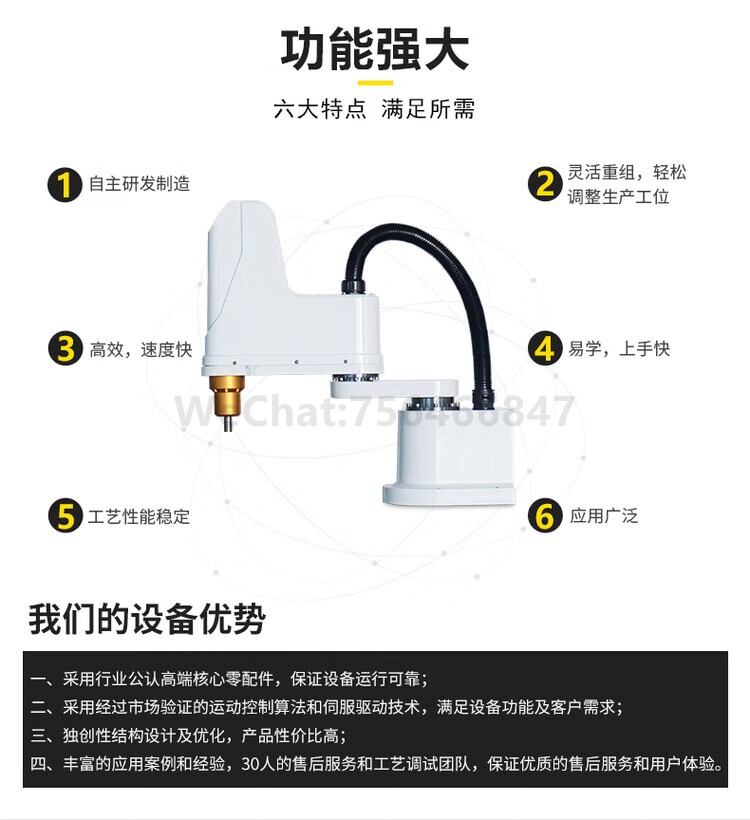 功能强大

六大特点 满足所需

1 自主研发制造

2 灵活重组，轻松调整生产工位

3 高效，速度快

4 易学，上手快

WeChat:756466847

5 工艺性能稳定

6 应用广泛

我们的设备优势

一、采用行业公认高端核心零配件，保证设备运行可靠；
二、采用经过市场验证的运动控制算法和伺服驱动技术，满足设备功能及客户需求；
三、独创性结构设计及优化，产品性价比高；
四、丰富的应用案例和经验，30人的售后服务和工艺调试团队，保证优质的售后服务和用户体验。